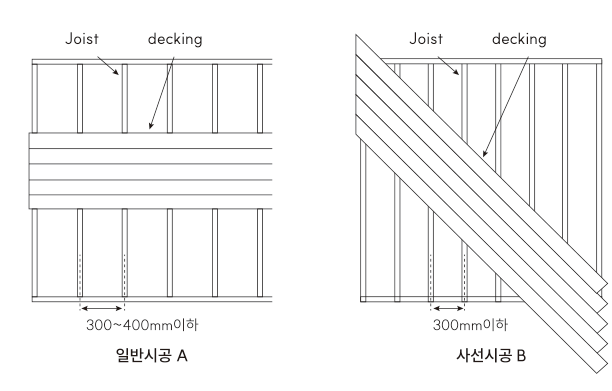 Joist
decking
300~400mm이하
일반시공 A

Joist
decking
300mm이하
사선시공 B